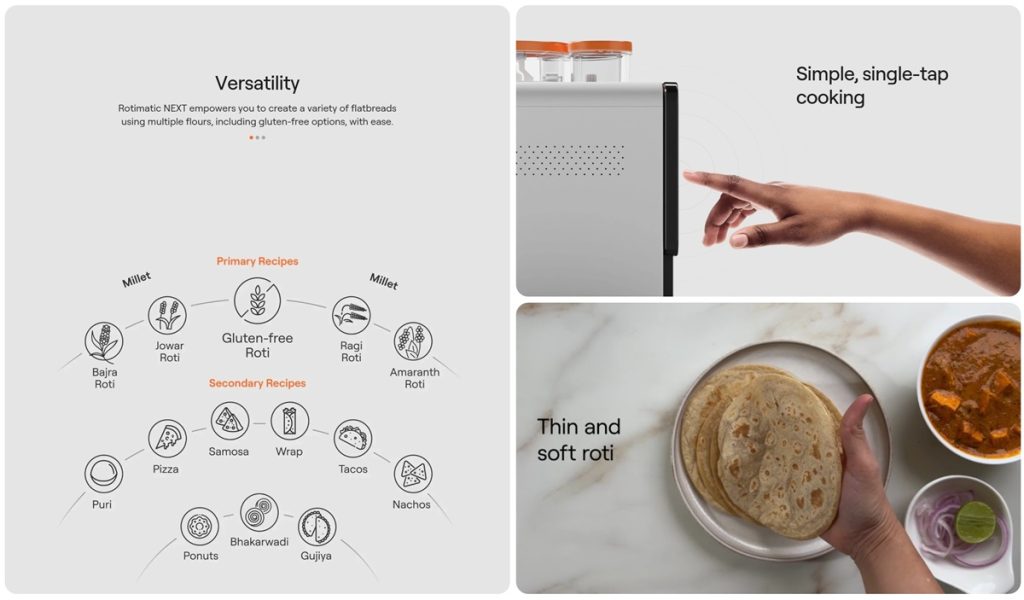 Versatility

Rotimatic NEXT empowers you to create a variety of flatbreads using multiple flours, including gluten-free options, with ease.

Primary Recipes

Millet

Millet

Bajra Roti

Jowar Roti

Gluten-free Roti

Ragi Roti

Amaranth Roti

Secondary Recipes

Puri

Pizza

Samosa

Wrap

Tacos

Nachos

Ponuts

Bhakarwadi

Gujiya

Simple, single-tap cooking

Thin and soft roti